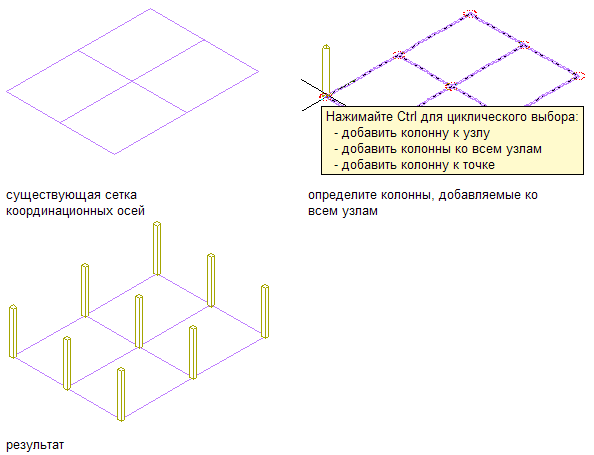 Нажимайте Ctrl для циклического выбора:
- добавить колонну к узлу
- добавить колонны ко всем узлам
- добавить колонну к точке

существующая сетка координационных осей

определите колонны, добавляемые ко всем узлам

результат