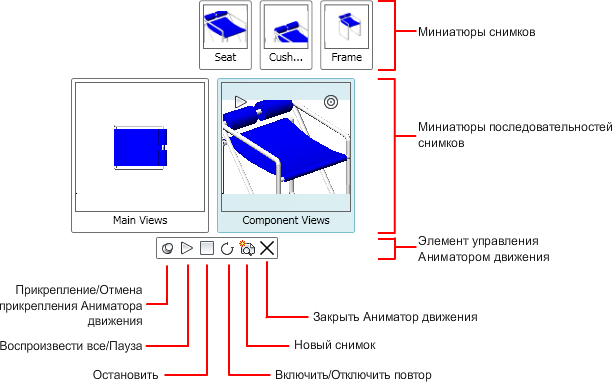 Seat

Cush...

Frame

Миниатюры снимков

Main Views

Component Views

Миниатюры последовательностей снимков

Элемент управления Аниматором движения

Прикрепление/Отмена прикрепления Аниматора движения

Воспроизвести все/Пауза

Остановить

Включить/Отключить повтор

Новый снимок

Закрыть Аниматор движения