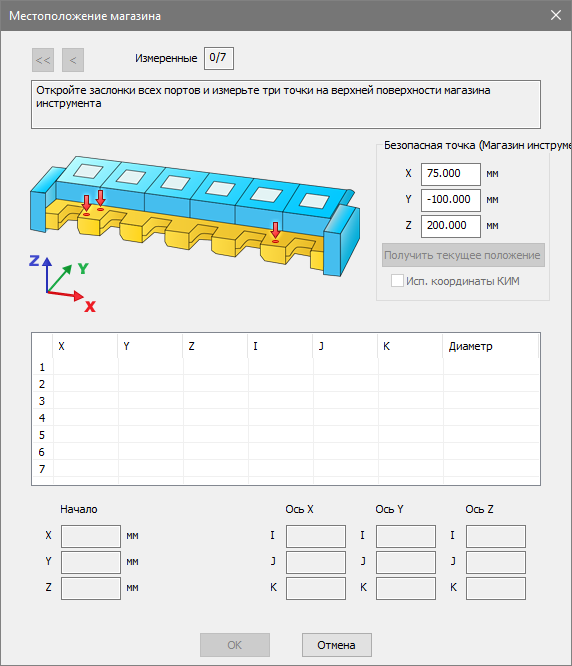 Местоположение магазина

<< <

Измеренные 0/7

Откройте заслонки всех портов и измерьте три точки на верхней поверхности магазина инструмента

Безопасная точка (Магазин инструме

X 75.000 мм
Y -100.000 мм
Z 200.000 мм

Получить текущее положение

Исп. координаты КИМ

Z Y X

| | X | Y | Z | I | J | K | Диаметр |
|---|---|---|---|---|---|---|---|
| 1 | | | | | | | |
| 2 | | | | | | | |
| 3 | | | | | | | |
| 4 | | | | | | | |
| 5 | | | | | | | |
| 6 | | | | | | | |
| 7 | | | | | | | |

Начало
X мм
Y мм
Z мм

Ось X
I
J
K

Ось Y
I
J
K

Ось Z
I
J
K

OK Отмена