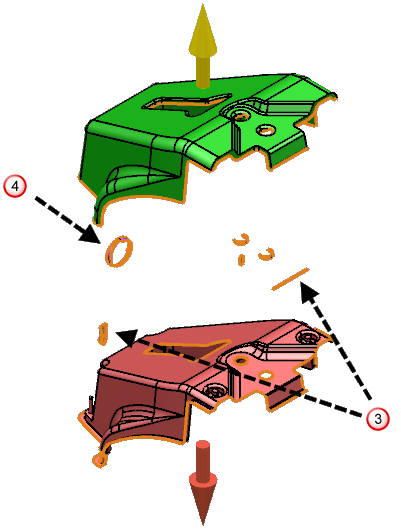 4

3