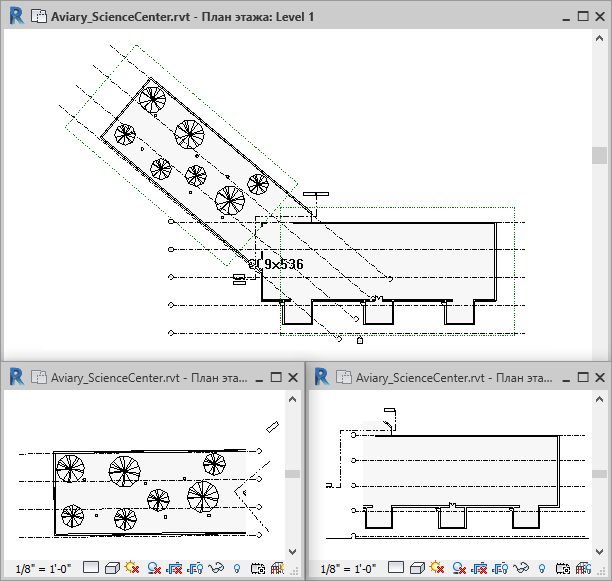 Aviary_ScienceCenter.rvt - План этажа: Level 1

9x536

Aviary_ScienceCenter.rvt - План эта...

1/8" = 1'-0"

Aviary_ScienceCenter.rvt - План эта...

1/8" = 1'-0"