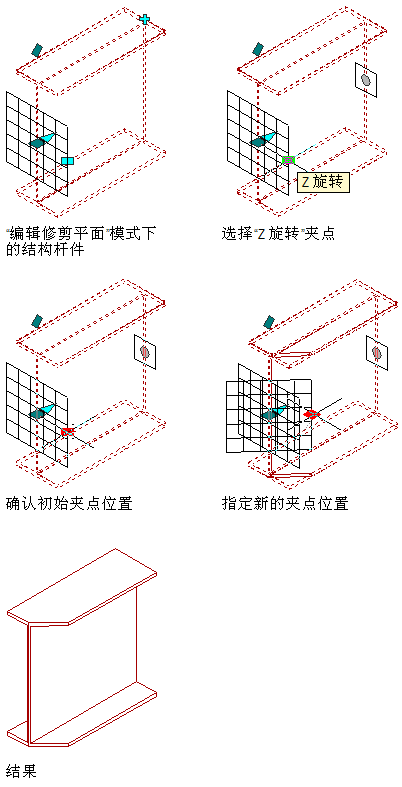 Z 旋转

“编辑修剪平面”模式下的结构杆件

选择“Z 旋转”夹点

确认初始夹点位置

指定新的夹点位置

结果