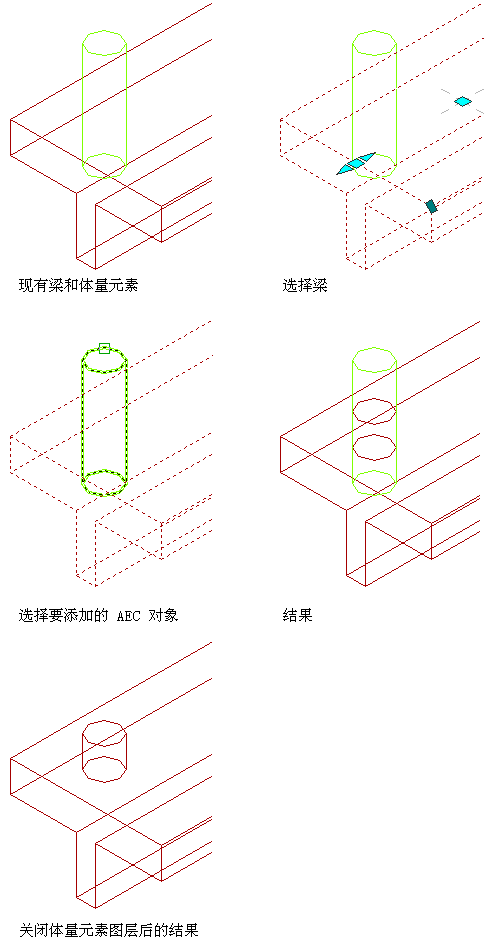 现有梁和体量元素

选择梁

选择要添加的 AEC 对象

结果

关闭体量元素图层后的结果