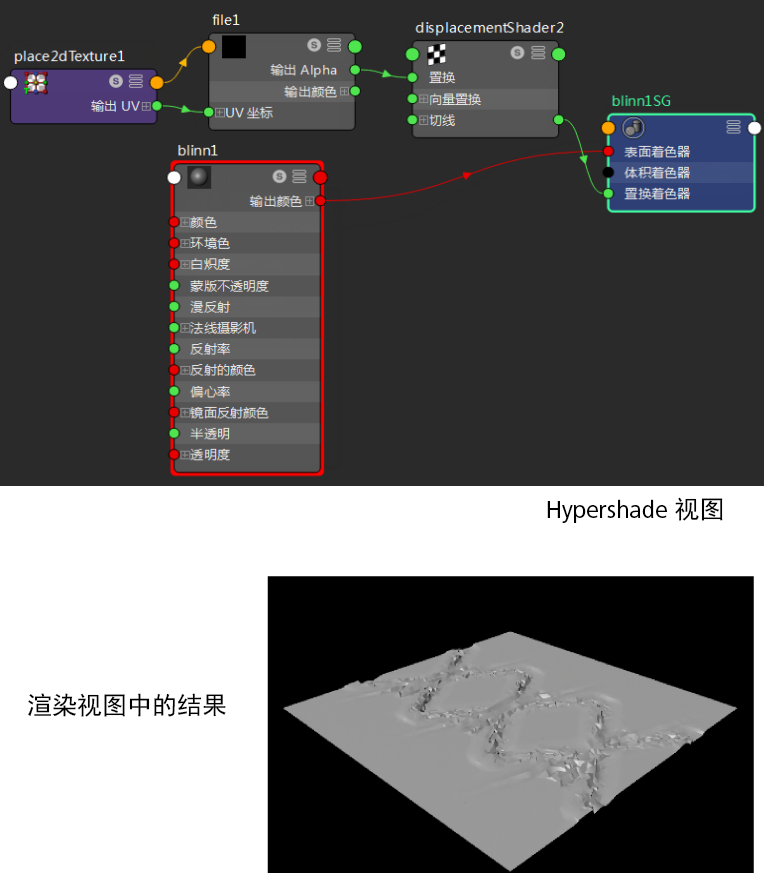 place2dTexture1
输出 UV

file1
输出 Alpha
输出颜色
UV 坐标

displacementShader2
置换
向量置换
切线

blinn1SG
表面着色器
体积着色器
置换着色器

blinn1
输出颜色
颜色
环境色
白炽度
蒙版不透明度
漫反射
法线摄影机
反射率
反射的颜色
偏心率
镜面反射颜色
半透明
透明度

Hypershade 视图

渲染视图中的结果