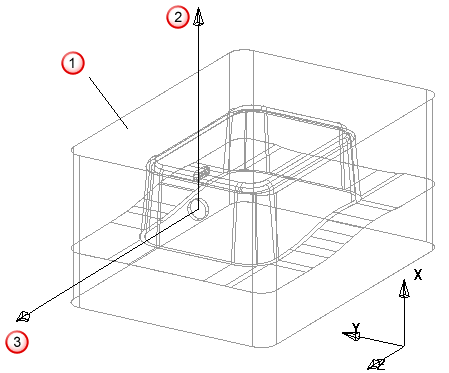 2
1
3
X
Y
Z