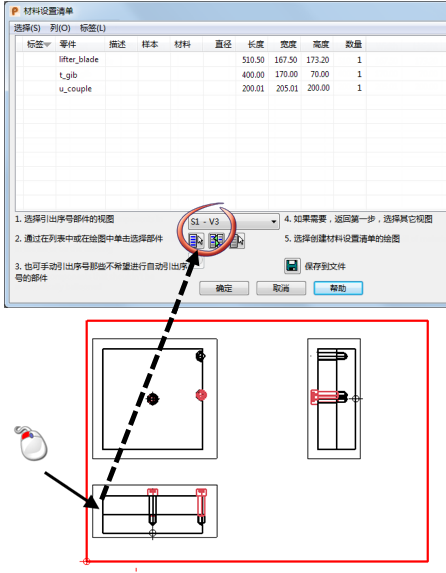 材料设置清单

选择(S) 列(O) 标签(L)

| 标签 | 零件 | 描述 | 样本 | 材料 | 直径 | 长度 | 宽度 | 高度 | 数量 |
|---|---|---|---|---|---|---|---|---|---|
| | lifter_blade | | | | | 510.50 | 167.50 | 173.20 | 1 |
| | t_gib | | | | | 400.00 | 170.00 | 70.00 | 1 |
| | u_couple | | | | | 200.01 | 205.01 | 200.00 | 1 |

1. 选择引出序号部件的视图

S1 - V3

4. 如果需要，返回第一步，选择其它视图

2. 通过在列表中或在绘图中单击选择部件

5. 选择创建材料设置清单的绘图

3. 也可手动引出序号那些不希望进行自动引出序号的部件

保存到文件

确定 取消 帮助