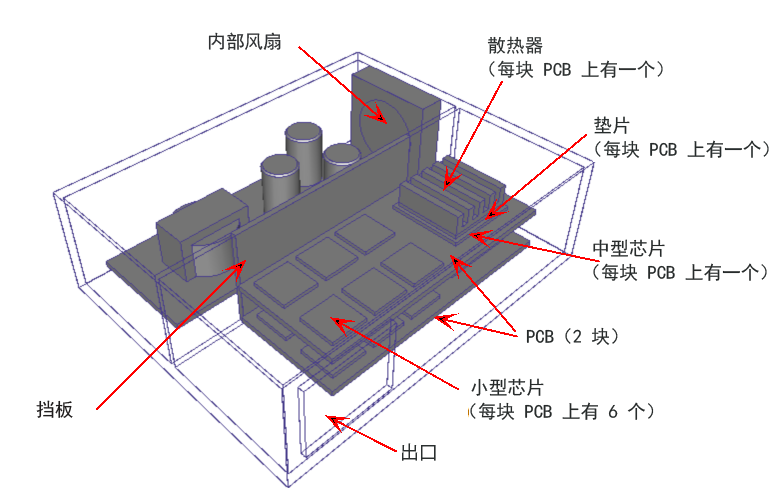 内部风扇

散热器
（每块 PCB 上有一个）

垫片
（每块 PCB 上有一个）

中型芯片
（每块 PCB 上有一个）

PCB（2 块）

小型芯片
（每块 PCB 上有 6 个）

挡板

出口