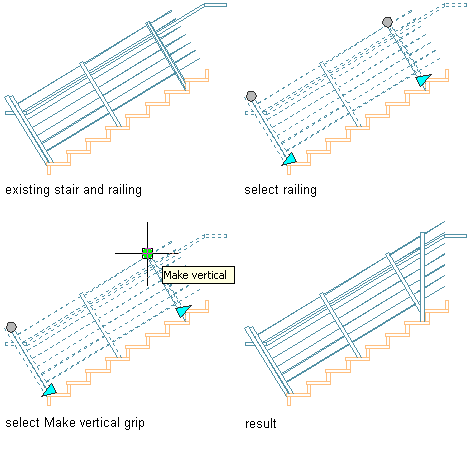 existing stair and railing

select railing

Make vertical

select Make vertical grip

result