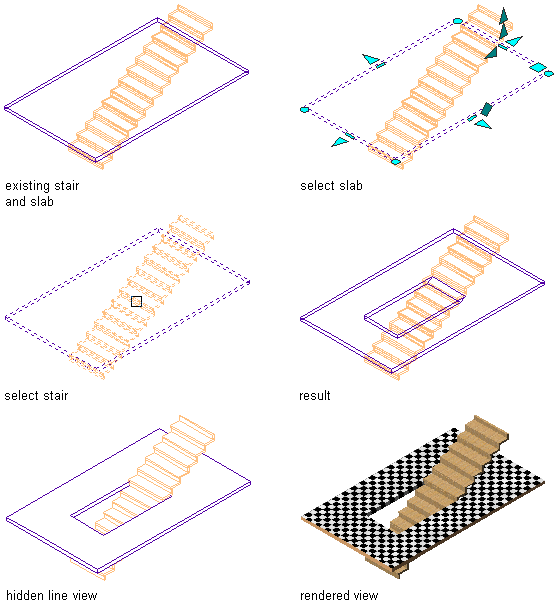 existing stair
and slab

select slab

select stair

result

hidden line view

rendered view