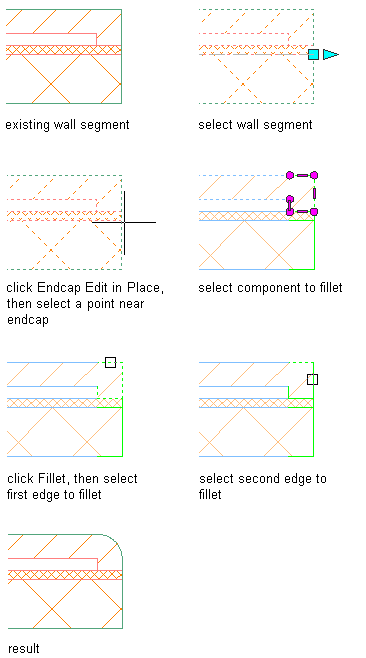 existing wall segment

select wall segment

click Endcap Edit in Place, then select a point near endcap

select component to fillet

click Fillet, then select first edge to fillet

select second edge to fillet

result