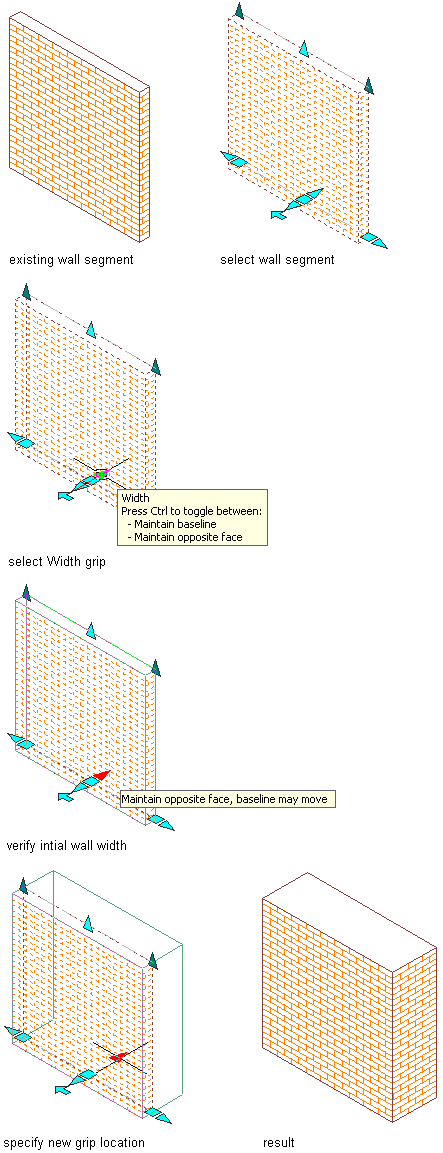 existing wall segment

select wall segment

Width
Press Ctrl to toggle between:
- Maintain baseline
- Maintain opposite face

select Width grip

Maintain opposite face, baseline may move

verify intial wall width

specify new grip location

result