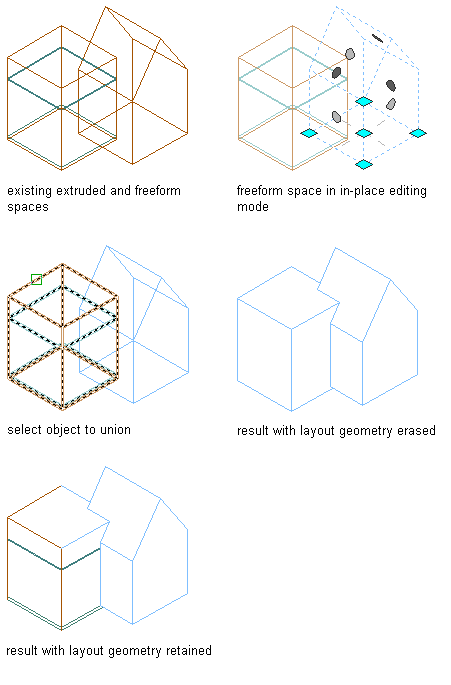 existing extruded and freeform spaces

freeform space in in-place editing mode

select object to union

result with layout geometry erased

result with layout geometry retained