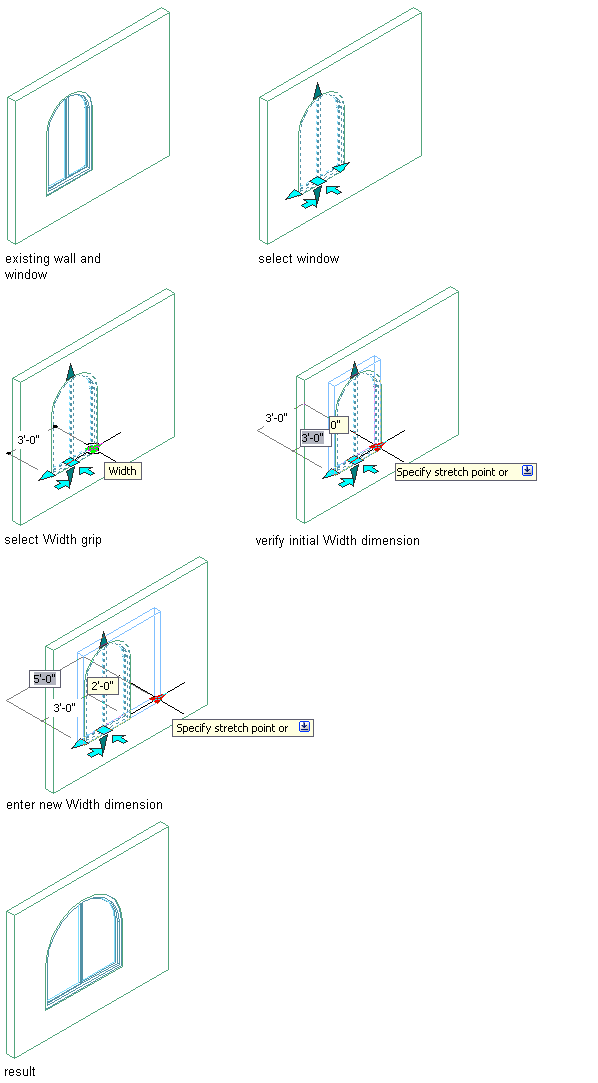 existing wall and window

select window

3'-0"

Width

select Width grip

3'-0"

0"

3'-0"

Specify stretch point or

verify initial Width dimension

5'-0"

2'-0"

3'-0"

Specify stretch point or

enter new Width dimension

result