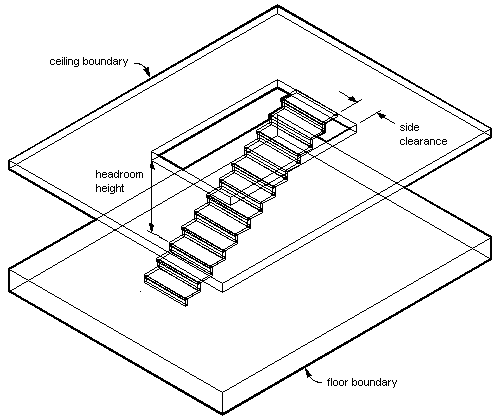 ceiling boundary

side clearance

headroom height

floor boundary