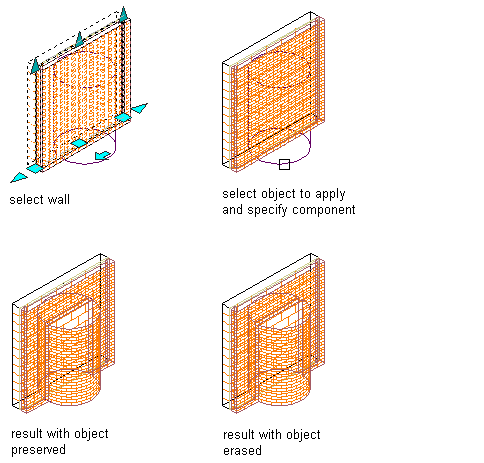 select wall

select object to apply and specify component

result with object preserved

result with object erased