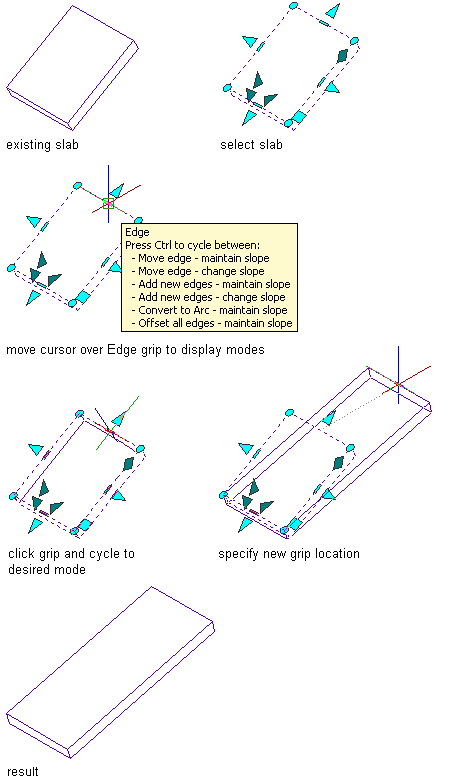 existing slab

select slab

Edge
Press Ctrl to cycle between:
- Move edge - maintain slope
- Move edge - change slope
- Add new edges - maintain slope
- Add new edges - change slope
- Convert to Arc - maintain slope
- Offset all edges - maintain slope

move cursor over Edge grip to display modes

click grip and cycle to desired mode

specify new grip location

result