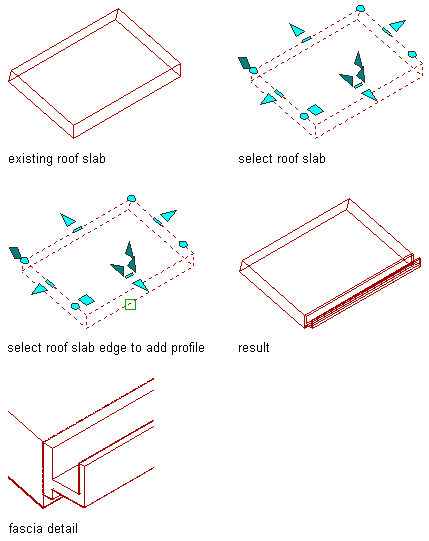 existing roof slab

select roof slab

select roof slab edge to add profile

result

fascia detail