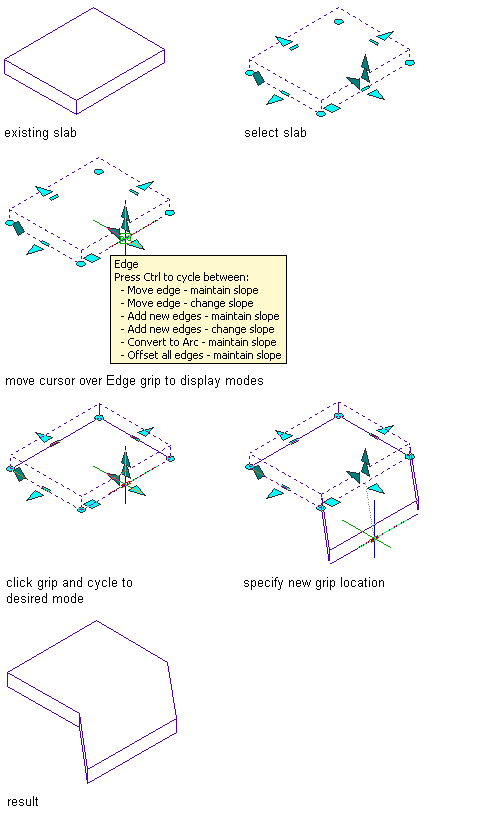 existing slab

select slab

Edge
Press Ctrl to cycle between:
- Move edge - maintain slope
- Move edge - change slope
- Add new edges - maintain slope
- Add new edges - change slope
- Convert to Arc - maintain slope
- Offset all edges - maintain slope

move cursor over Edge grip to display modes

click grip and cycle to desired mode

specify new grip location

result