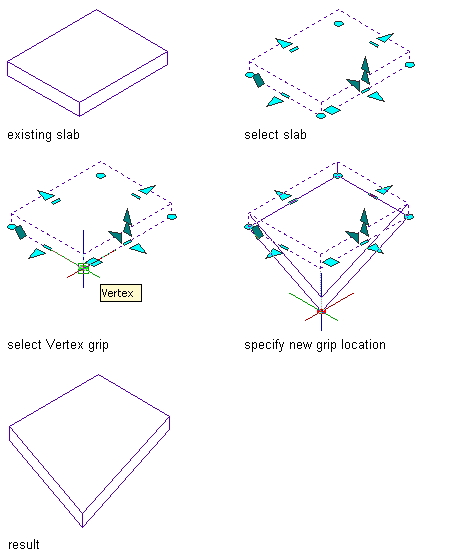 existing slab

select slab

Vertex

select Vertex grip

specify new grip location

result