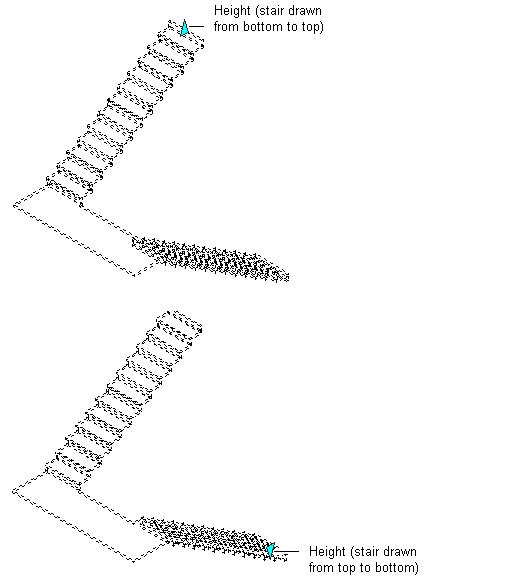 Height (stair drawn from bottom to top)

Height (stair drawn from top to bottom)