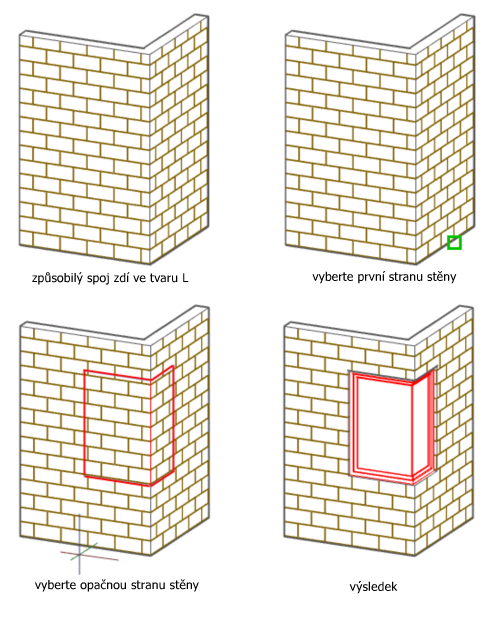 způsobilý spoj zdí ve tvaru L

vyberte první stranu stěny

vyberte opačnou stranu stěny

výsledek