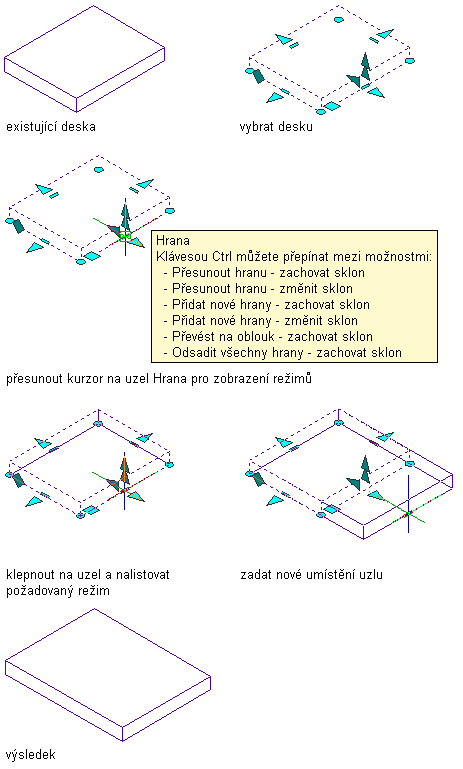 existující deska

vybrat desku

Hrana
Klávesou Ctrl můžete přepínat mezi možnostmi:
- Přesunout hranu - zachovat sklon
- Přesunout hranu - změnit sklon
- Přidat nové hrany - zachovat sklon
- Přidat nové hrany - změnit sklon
- Převést na oblouk - zachovat sklon
- Odsadit všechny hrany - zachovat sklon

přesunout kurzor na uzel Hrana pro zobrazení režimů

klepnout na uzel a nalistovat požadovaný režim

zadat nové umístění uzlu

výsledek