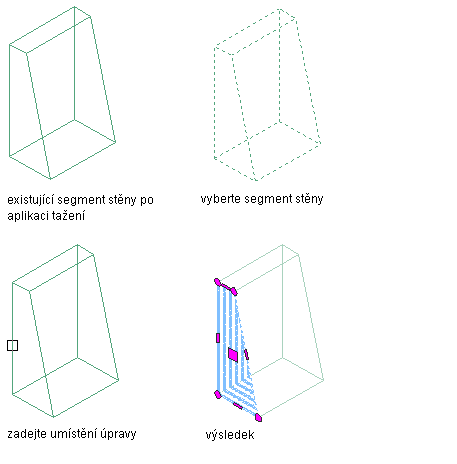 existující segment stěny po aplikaci tažení

vyberte segment stěny

zadejte umístění úpravy

výsledek