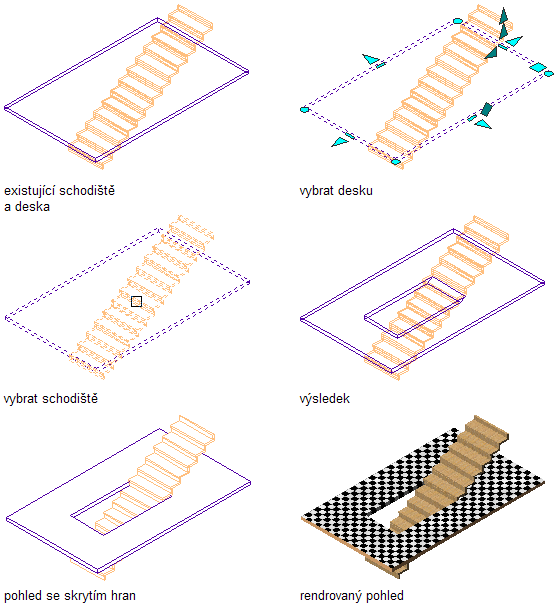 existující schodiště a deska

vybrat desku

vybrat schodiště

výsledek

pohled se skrytím hran

rendrovaný pohled