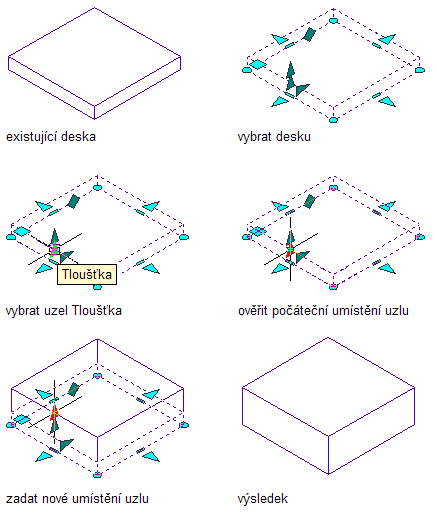 existující deska

vybrat desku

Tloušťka

vybrat uzel Tloušťka

ověřit počáteční umístění uzlu

zadat nové umístění uzlu

výsledek