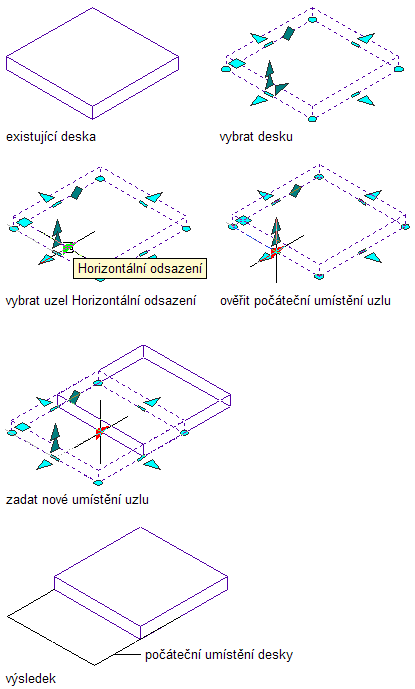 existující deska

vybrat desku

Horizontální odsazení

vybrat uzel Horizontální odsazení

ověřit počáteční umístění uzlu

zadat nové umístění uzlu

počáteční umístění desky

výsledek