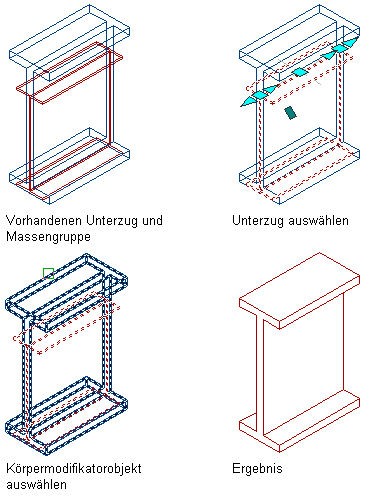 Vorhandenen Unterzug und Massengruppe

Unterzug auswählen

Körpermodifikatorobjekt auswählen

Ergebnis