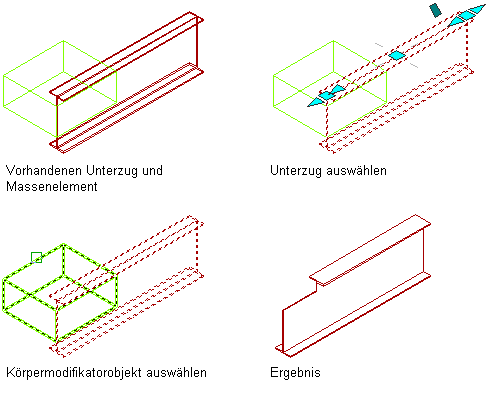 Vorhandenen Unterzug und Massenelement

Unterzug auswählen

Körpermodifikatorobjekt auswählen

Ergebnis