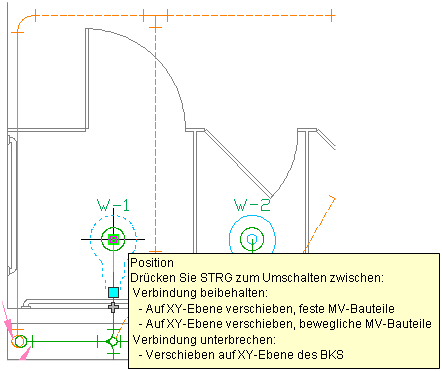 W-1

W-2

Position
Drücken Sie STRG zum Umschalten zwischen:
Verbindung beibehalten:
- Auf XY-Ebene verschieben, feste MV-Bauteile
- Auf XY-Ebene verschieben, bewegliche MV-Bauteile
Verbindung unterbrechen:
- Verschieben auf XY-Ebene des BKS