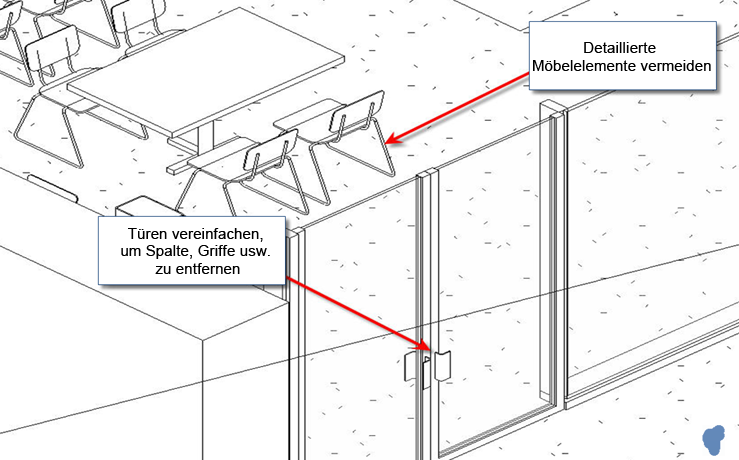 Detaillierte Möbelelemente vermeiden

Türen vereinfachen, um Spalte, Griffe usw. zu entfernen