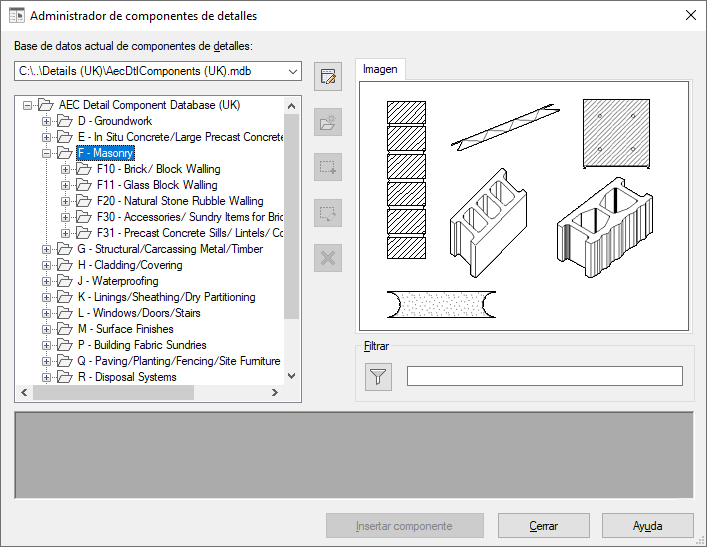 Administrador de componentes de detalles

Base de datos actual de componentes de detalles:

C:\..\Details (UK)\AecDtlComponents (UK).mdb

AEC Detail Component Database (UK)
D - Groundwork
E - In Situ Concrete/Large Precast Concrete
F - Masonry
F10 - Brick/ Block Walling
F11 - Glass Block Walling
F20 - Natural Stone Rubble Walling
F30 - Accessories/ Sundry Items for Bric
F31 - Precast Concrete Sills/ Lintels/ Co
G - Structural/Carcassing Metal/Timber
H - Cladding/Covering
J - Waterproofing
K - Linings/Sheathing/Dry Partitioning
L - Windows/Doors/Stairs
M - Surface Finishes
P - Building Fabric Sundries
Q - Paving/Planting/Fencing/Site Furniture
R - Disposal Systems

Imagen

Filtrar

Insertar componente

Cerrar

Ayuda