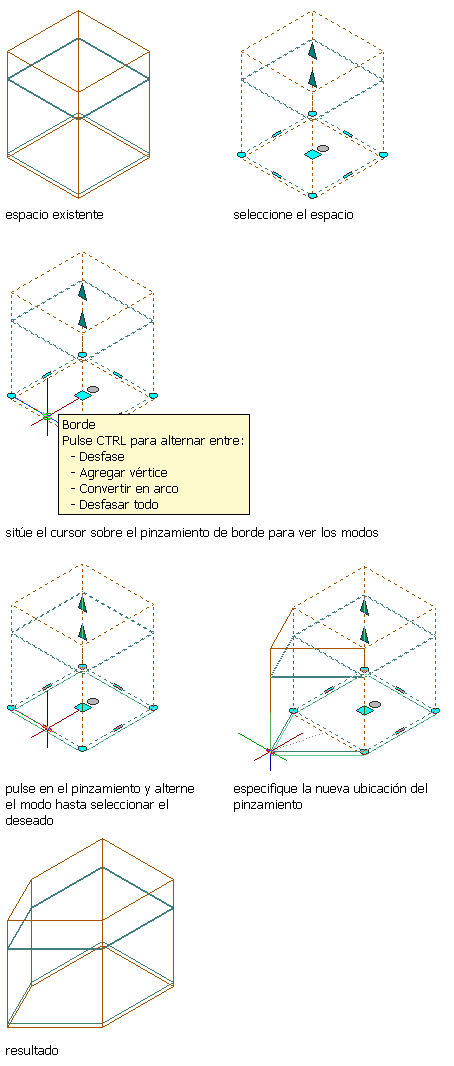 espacio existente

seleccione el espacio

Borde
Pulse CTRL para alternar entre:
- Desfase
- Agregar vértice
- Convertir en arco
- Desfasar todo

sitúe el cursor sobre el pinzamiento de borde para ver los modos

pulse en el pinzamiento y alterne el modo hasta seleccionar el deseado

especifique la nueva ubicación del pinzamiento

resultado