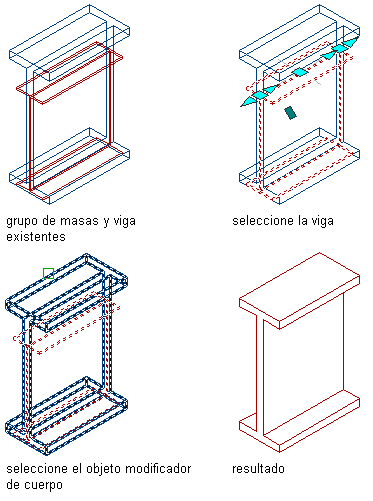 grupo de masas y viga existentes

seleccione la viga

seleccione el objeto modificador de cuerpo

resultado