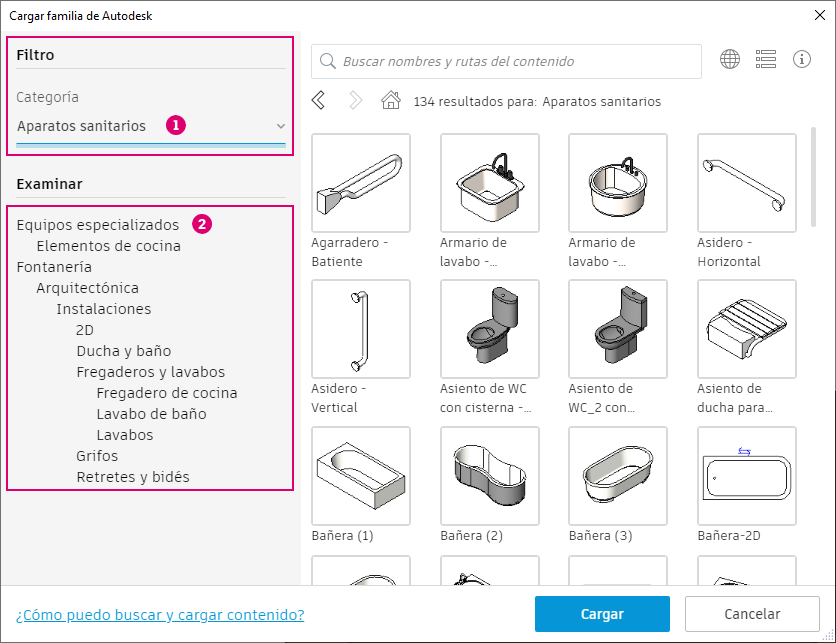 Cargar familia de Autodesk

Filtro

Categoría

Aparatos sanitarios 1

Examinar

Equipos especializados 2
Elementos de cocina
Fontanería
Arquitectónica
Instalaciones
2D
Ducha y baño
Fregaderos y lavabos
Fregadero de cocina
Lavabo de baño
Lavabos
Grifos
Retretes y bidés

Buscar nombres y rutas del contenido

134 resultados para: Aparatos sanitarios

Agarradero - Batiente

Armario de lavabo -...

Armario de lavabo -...

Asidero - Horizontal

Asidero - Vertical

Asiento de WC con cisterna -...

Asiento de WC_2 con...

Asiento de ducha para...

Bañera (1)

Bañera (2)

Bañera (3)

Bañera-2D

¿Cómo puedo buscar y cargar contenido?

Cargar

Cancelar