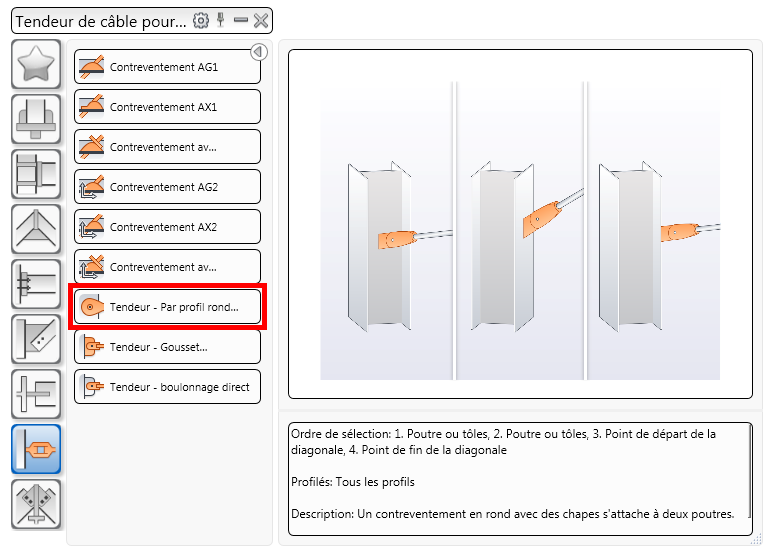 Tendeur de câble pour...

Contreventement AG1

Contreventement AX1

Contreventement av...

Contreventement AG2

Contreventement AX2

Contreventement av...

Tendeur - Par profil rond...

Tendeur - Gousset...

Tendeur - boulonnage direct

Ordre de sélection: 1. Poutre ou tôles, 2. Poutre ou tôles, 3. Point de départ de la diagonale, 4. Point de fin de la diagonale

Profilés: Tous les profils

Description: Un contreventement en rond avec des chapes s'attache à deux poutres.