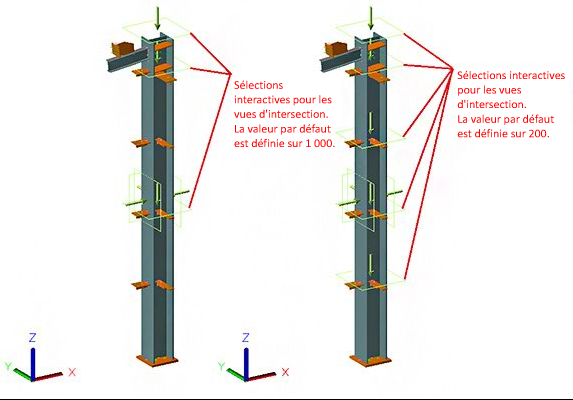 Sélections interactives pour les vues d'intersection. La valeur par défaut est définie sur 1 000.

Sélections interactives pour les vues d'intersection. La valeur par défaut est définie sur 200.

Z
Y
X

Z
Y
X