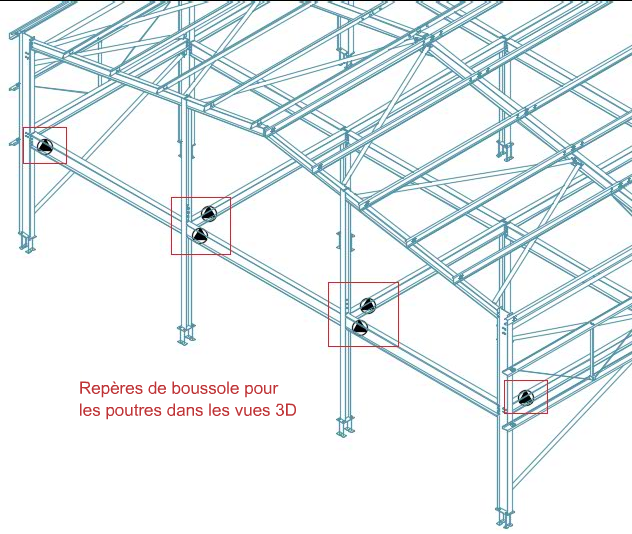 Repères de boussole pour les poutres dans les vues 3D