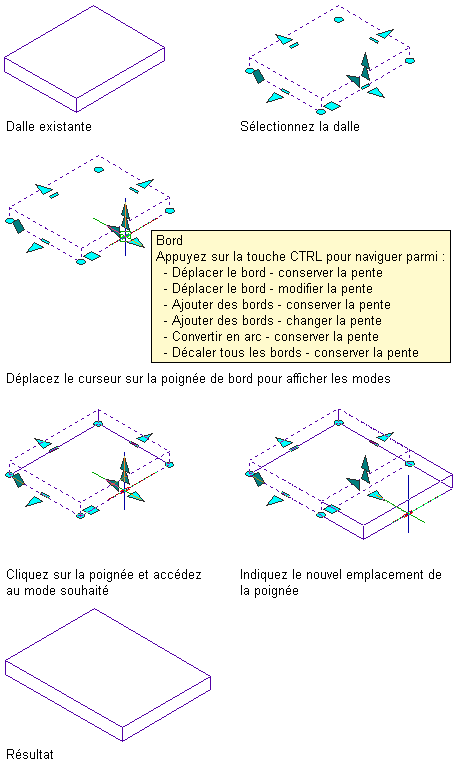 Dalle existante

Sélectionnez la dalle

Bord
Appuyez sur la touche CTRL pour naviguer parmi :
- Déplacer le bord - conserver la pente
- Déplacer le bord - modifier la pente
- Ajouter des bords - conserver la pente
- Ajouter des bords - changer la pente
- Convertir en arc - conserver la pente
- Décaler tous les bords - conserver la pente

Déplacez le curseur sur la poignée de bord pour afficher les modes

Cliquez sur la poignée et accédez au mode souhaité

Indiquez le nouvel emplacement de la poignée

Résultat