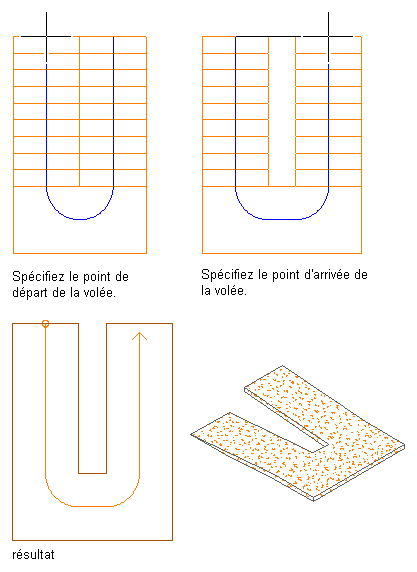 Spécifiez le point de départ de la volée.

Spécifiez le point d'arrivée de la volée.

résultat