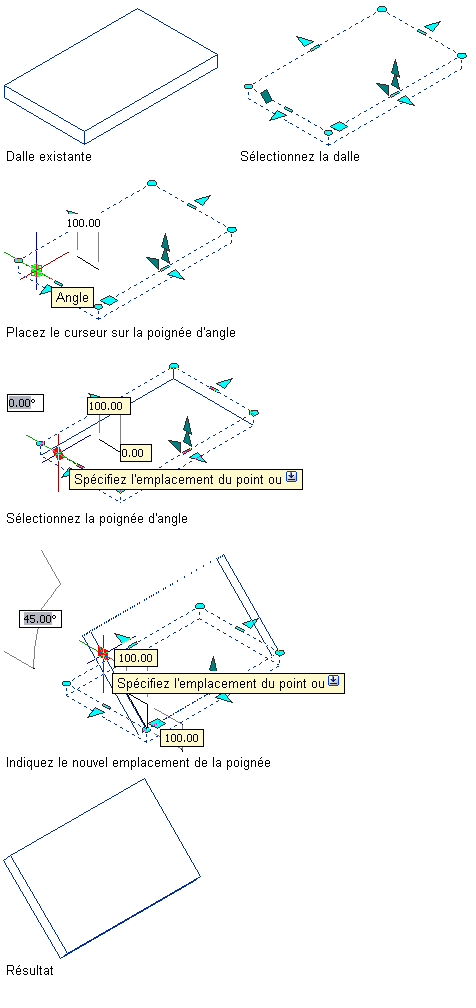 Dalle existante

Sélectionnez la dalle

100.00

Angle

Placez le curseur sur la poignée d'angle

0.00°

100.00

0.00

Spécifiez l'emplacement du point ou

Sélectionnez la poignée d'angle

45.00°

100.00

Spécifiez l'emplacement du point ou

100.00

Indiquez le nouvel emplacement de la poignée

Résultat