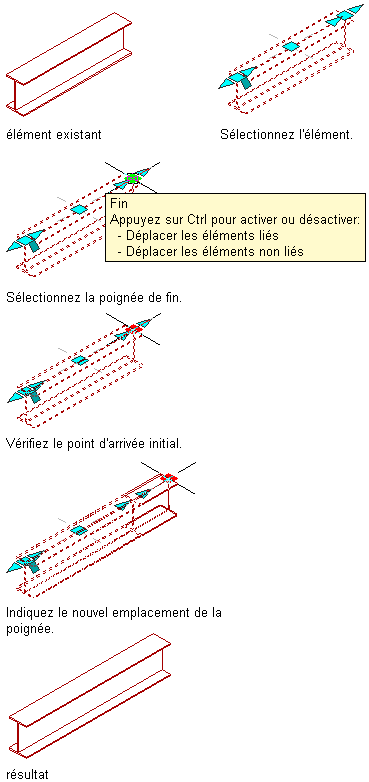 élément existant

Sélectionnez l'élément.

Fin
Appuyez sur Ctrl pour activer ou désactiver:
- Déplacer les éléments liés
- Déplacer les éléments non liés

Sélectionnez la poignée de fin.

Vérifiez le point d'arrivée initial.

Indiquez le nouvel emplacement de la poignée.

résultat