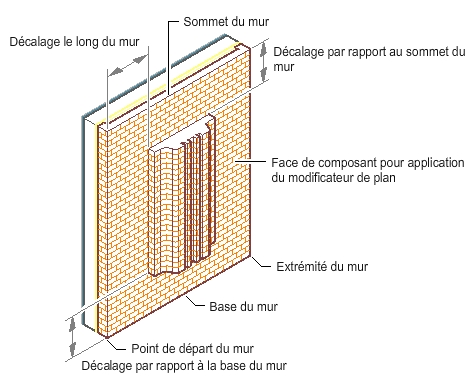 Sommet du mur

Décalage le long du mur

Décalage par rapport au sommet du mur

Face de composant pour application du modificateur de plan

Extrémité du mur

Base du mur

Point de départ du mur

Décalage par rapport à la base du mur