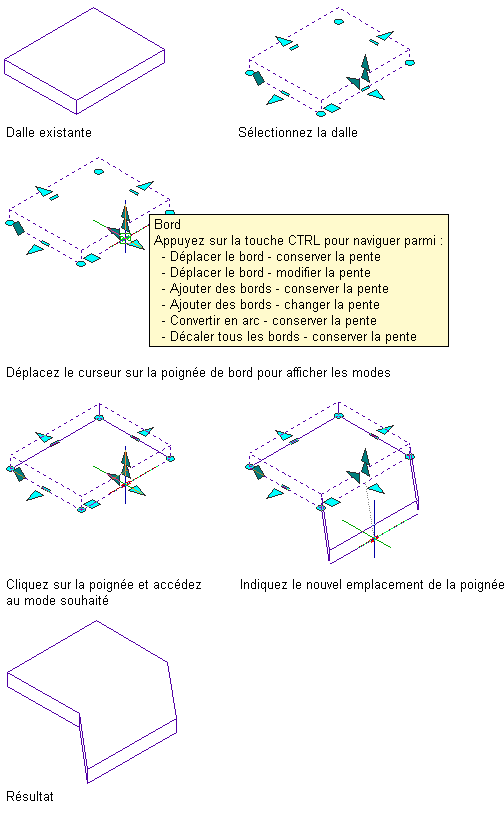 Dalle existante

Sélectionnez la dalle

Bord
Appuyez sur la touche CTRL pour naviguer parmi :
- Déplacer le bord - conserver la pente
- Déplacer le bord - modifier la pente
- Ajouter des bords - conserver la pente
- Ajouter des bords - changer la pente
- Convertir en arc - conserver la pente
- Décaler tous les bords - conserver la pente

Déplacez le curseur sur la poignée de bord pour afficher les modes

Cliquez sur la poignée et accédez au mode souhaité

Indiquez le nouvel emplacement de la poignée

Résultat