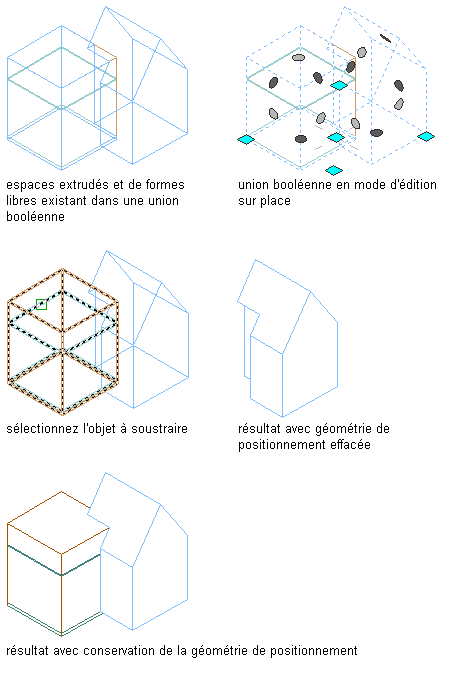 espaces extrudés et de formes libres existant dans une union booléenne

union booléenne en mode d'édition sur place

sélectionnez l'objet à soustraire

résultat avec géométrie de positionnement effacée

résultat avec conservation de la géométrie de positionnement