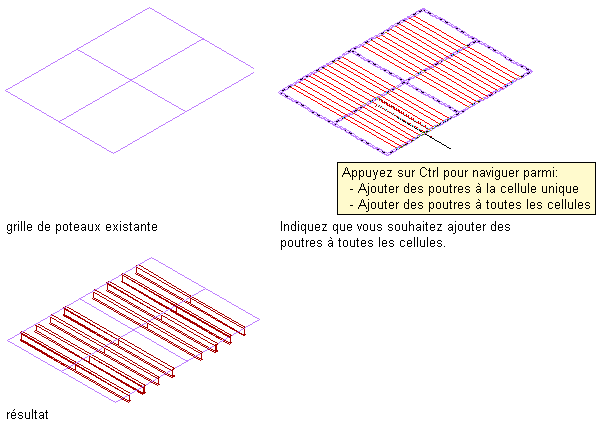 Appuyez sur Ctrl pour naviguer parmi:
- Ajouter des poutres à la cellule unique
- Ajouter des poutres à toutes les cellules

grille de poteaux existante

Indiquez que vous souhaitez ajouter des poutres à toutes les cellules.

résultat