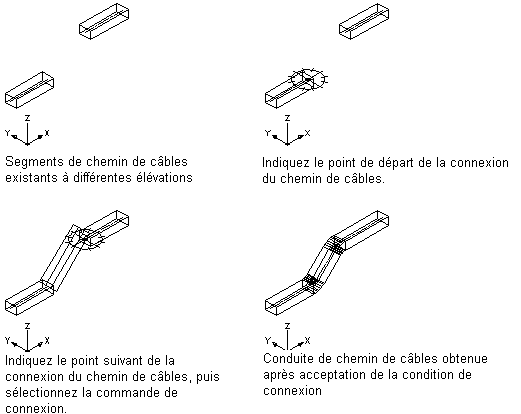 Z
Y X

Segments de chemin de câbles existants à différentes élévations

Z
Y X

Indiquez le point de départ de la connexion du chemin de câbles.

Z
Y X

Indiquez le point suivant de la connexion du chemin de câbles, puis sélectionnez la commande de connexion.

Z
Y X

Conduite de chemin de câbles obtenue après acceptation de la condition de connexion